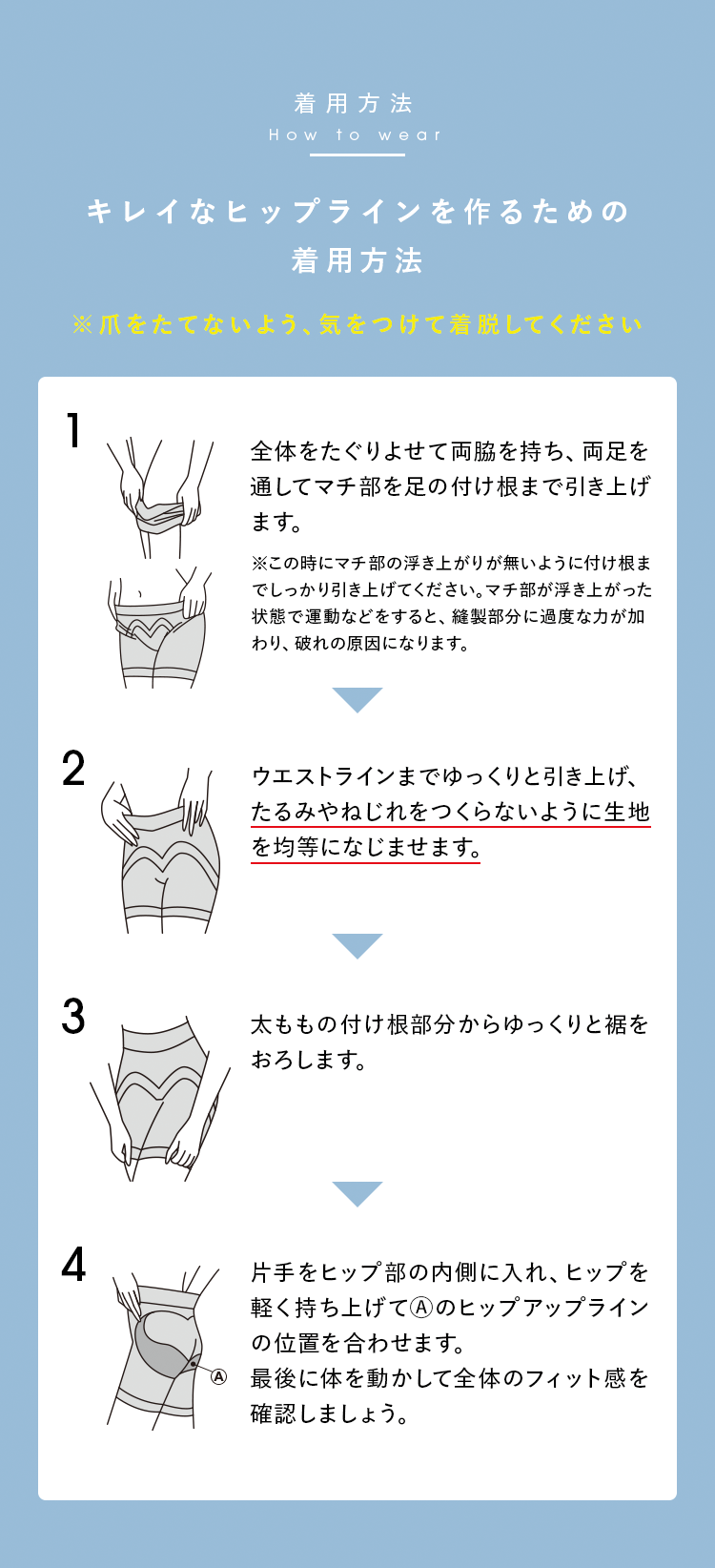 着用方法
How to wear

キレイなヒップラインを作るための着用方法

※爪をたてないよう、気をつけて着脱してください

1

全体をたぐりよせて両脇を持ち、両足を通してマチ部を足の付け根まで引き上げます。

※この時にマチ部の浮き上がりが無いように付け根までしっかり引き上げてください。マチ部が浮き上がった状態で運動などをすると、縫製部分に過度な力が加わり、破れの原因になります。

2

ウエストラインまでゆっくりと引き上げ、たるみやねじれをつくらないように生地を均等になじませます。

3

太ももの付け根部分からゆっくりと裾をおろします。

4

Ⓐ

片手をヒップ部の内側に入れ、ヒップを軽く持ち上げてⒶのヒップアップラインの位置を合わせます。
最後に体を動かして全体のフィット感を確認しましょう。