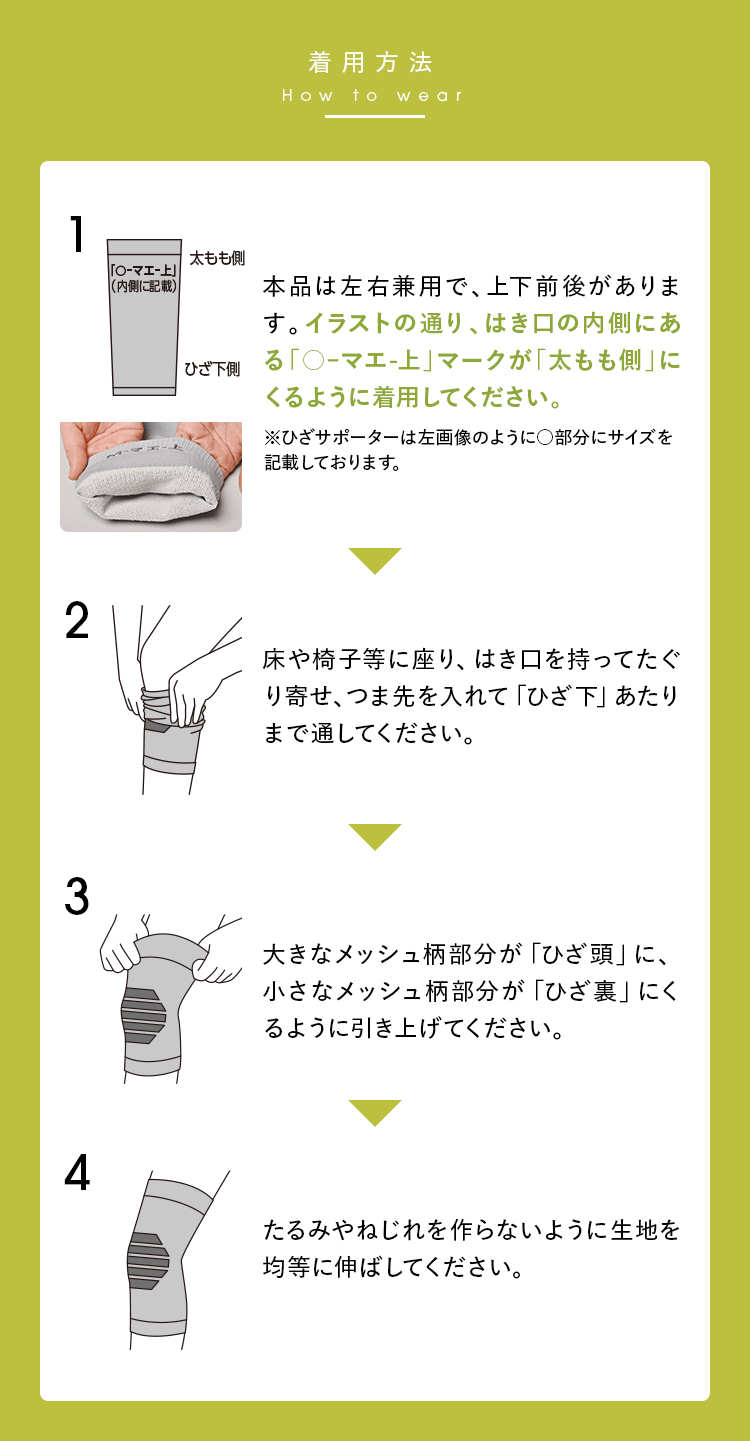 着用方法
How to wear

1

「○-マエ-上」
(内側に記載)

太もも側

ひざ下側

本品は左右兼用で、上下前後があります。イラストの通り、はき口の内側にある「○-マエ-上」マークが「太もも側」にくるように着用してください。

※ひざサポーターは左画像のように○部分にサイズを記載しております。

2

床や椅子等に座り、はき口を持ってたぐり寄せ、つま先を入れて「ひざ下」あたりまで通してください。

3

大きなメッシュ柄部分が「ひざ頭」に、小さなメッシュ柄部分が「ひざ裏」にくるように引き上げてください。

4

たるみやねじれを作らないように生地を均等に伸ばしてください。